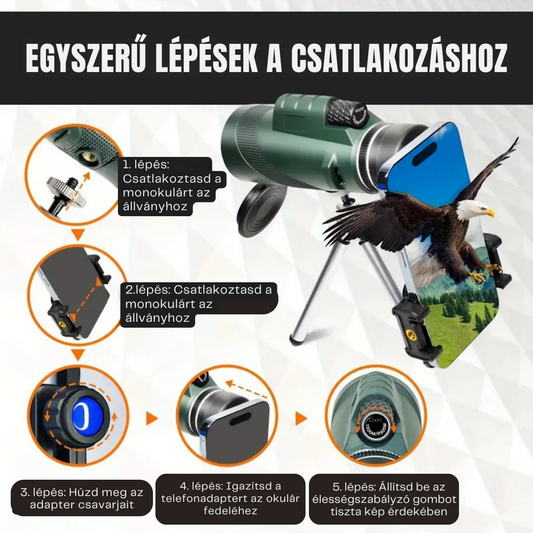 EGYSZERŰ LÉPÉSEK A CSATLAKOZÁSHOZ

1. lépés: Csatlakoztasd a monokulárt az állványhoz

2.lépés: Csatlakoztasd a monokulárt az állványhoz

3. lépés: Húzd meg az adapter csavarjait

4. lépés: Igazítsd a telefonadaptert az okulár fedeléhez

5. lépés: Állítsd be az élességszabályzó gombot tiszta kép érdekében