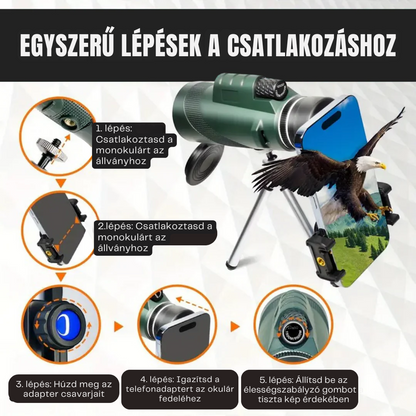 EGYSZERŰ LÉPÉSEK A CSATLAKOZÁSHOZ

1. lépés: Csatlakoztasd a monokulárt az állványhoz

2.lépés: Csatlakoztasd a monokulárt az állványhoz

3. lépés: Húzd meg az adapter csavarjait

4. lépés: Igazítsd a telefonadaptert az okulár fedeléhez

5. lépés: Állítsd be az élességszabályzó gombot tiszta kép érdekében